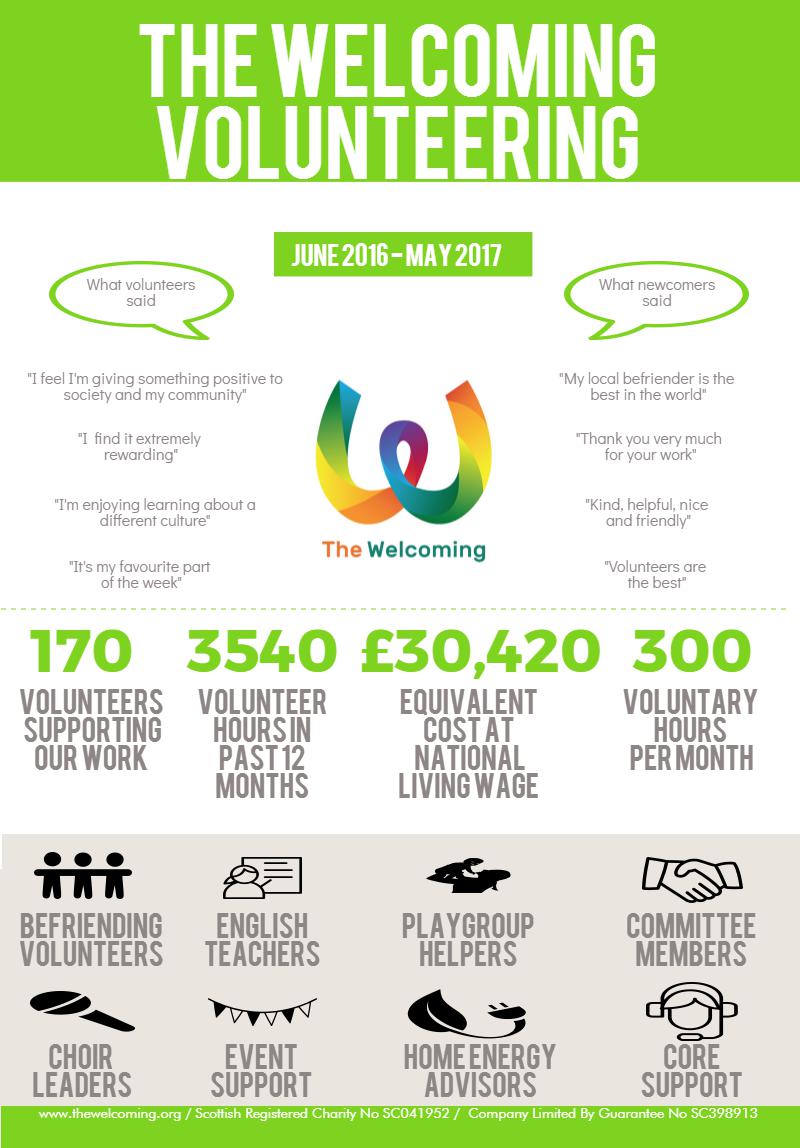 THE WELCOMING VOLUNTEERING

JUNE 2016 - MAY 2017

What volunteers said

"I feel I'm giving something positive to society and my community"

"I find it extremely rewarding"

"I'm enjoying learning about a different culture"

"It's my favourite part of the week"

The Welcoming

What newcomers said

"My local befriender is the best in the world"

"Thank you very much for your work"

"Kind, helpful, nice and friendly"

"Volunteers are the best"

170
VOLUNTEERS SUPPORTING OUR WORK

3540
VOLUNTEER HOURS IN PAST 12 MONTHS

£30,420
EQUIVALENT COST AT NATIONAL LIVING WAGE

300
VOLUNTARY HOURS PER MONTH

BEFRIENDING VOLUNTEERS

ENGLISH TEACHERS

PLAYGROUP HELPERS

COMMITTEE MEMBERS

CHOIR LEADERS

EVENT SUPPORT

HOME ENERGY ADVISORS

CORE SUPPORT

www.thewelcoming.org / Scottish Registered Charity No SC041952 / Company Limited By Guarantee No SC398913